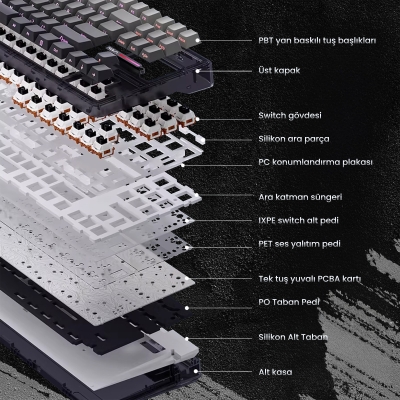 PBT yan baskılı tuş başlıkları

Üst kapak

Switch gövdesi

Silikon ara parça

PC konumlandırma plakası

Ara katman süngeri

IXPE switch alt pedi

PET ses yalıtım pedi

Tek tuş yuvalı PCBA kartı

PO Taban Pedi

Silikon Alt Taban

Alt kasa