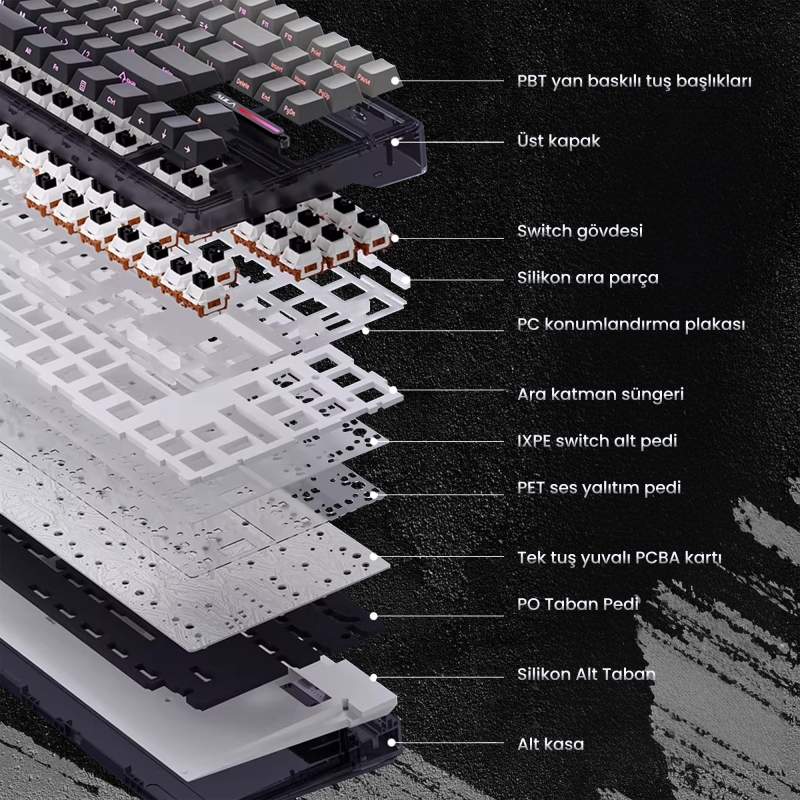 PBT yan baskılı tuş başlıkları

Üst kapak

Switch gövdesi

Silikon ara parça

PC konumlandırma plakası

Ara katman süngeri

IXPE switch alt pedi

PET ses yalıtım pedi

Tek tuş yuvalı PCBA kartı

PO Taban Pedi

Silikon Alt Taban

Alt kasa