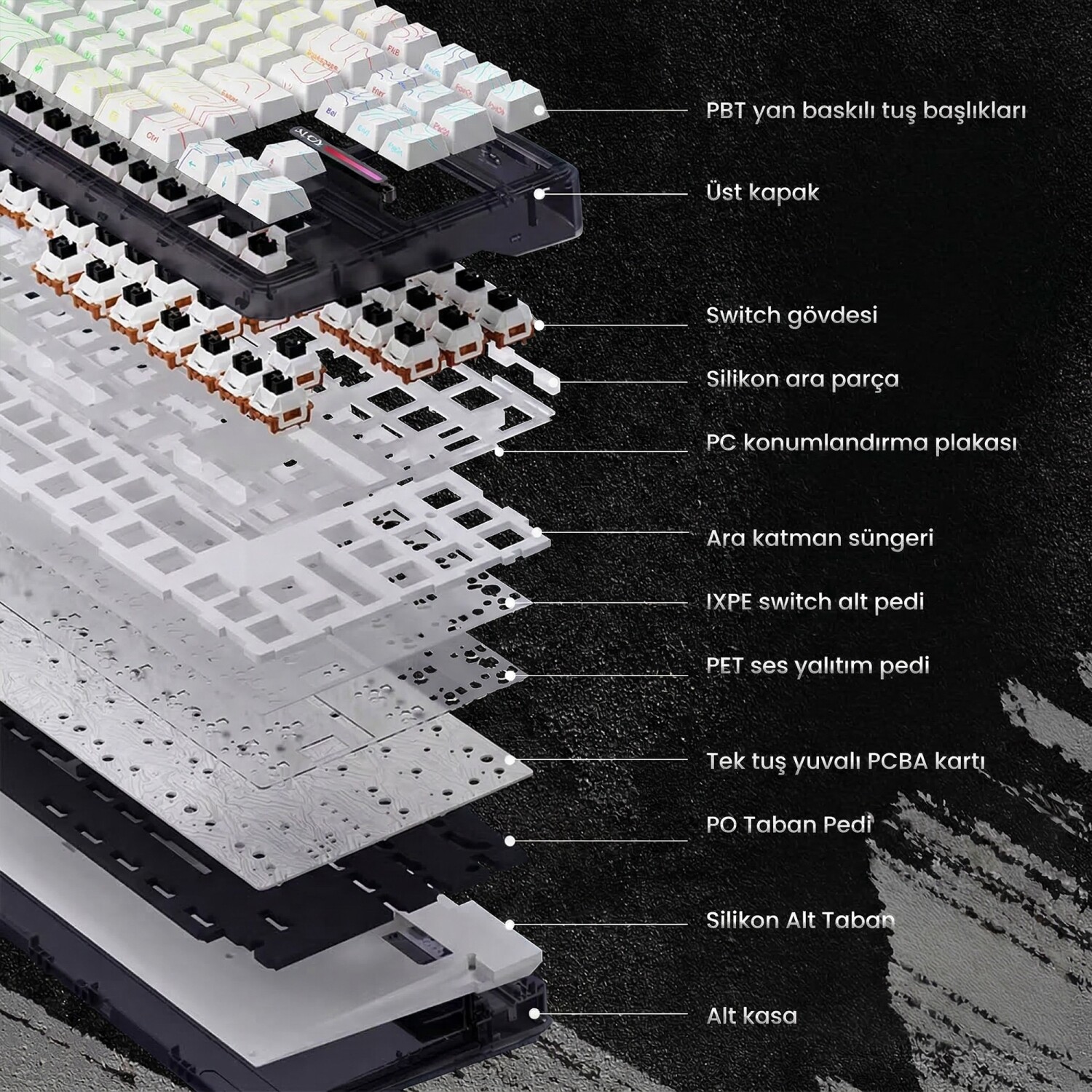 PBT yan baskılı tuş başlıkları

Üst kapak

Switch gövdesi

Silikon ara parça

PC konumlandırma plakası

Ara katman süngeri

IXPE switch alt pedi

PET ses yalıtım pedi

Tek tuş yuvalı PCBA kartı

PO Taban Pedi

Silikon Alt Taban

Alt kasa