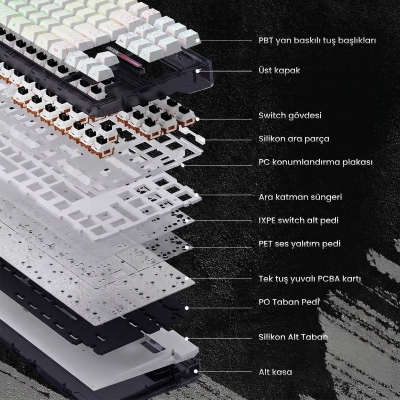 PBT yan baskılı tuş başlıkları

Üst kapak

Switch gövdesi

Silikon ara parça

PC konumlandırma plakası

Ara katman süngeri

IXPE switch alt pedi

PET ses yalıtım pedi

Tek tuş yuvalı PCBA kartı

PO Taban Pedi

Silikon Alt Taban

Alt kasa