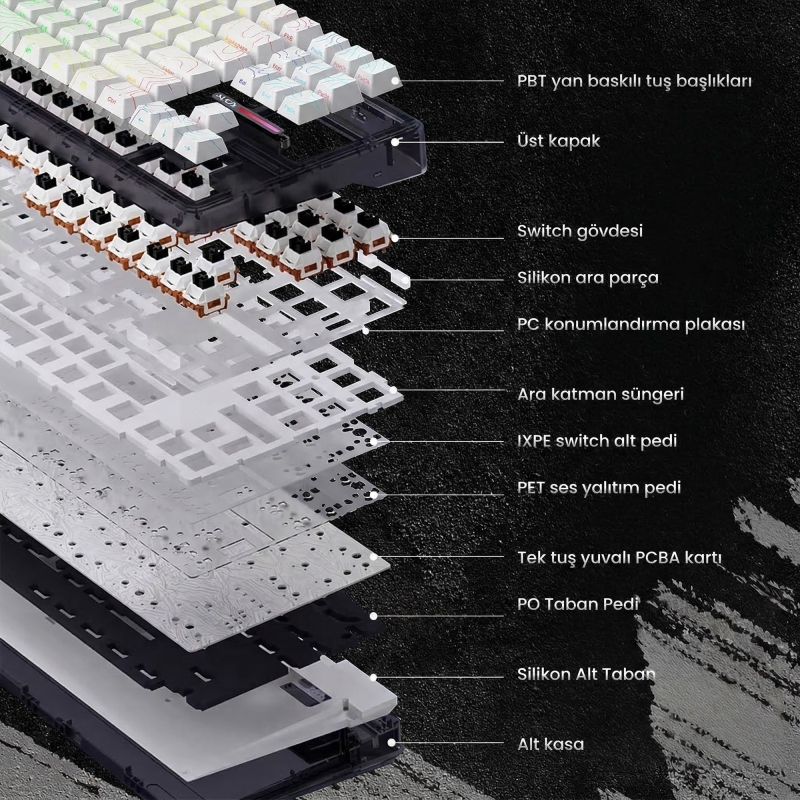 PBT yan baskılı tuş başlıkları

Üst kapak

Switch gövdesi

Silikon ara parça

PC konumlandırma plakası

Ara katman süngeri

IXPE switch alt pedi

PET ses yalıtım pedi

Tek tuş yuvalı PCBA kartı

PO Taban Pedi

Silikon Alt Taban

Alt kasa