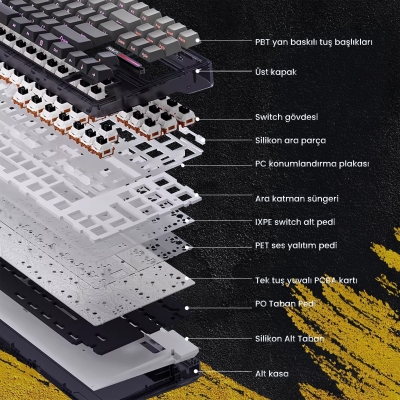 PBT yan baskılı tuş başlıkları

Üst kapak

Switch gövdesi

Silikon ara parça

PC konumlandırma plakası

Ara katman süngeri

IXPE switch alt pedi

PET ses yalıtım pedi

Tek tuş yuvalı PCBA kartı

PO Taban Pedi

Silikon Alt Taban

Alt kasa