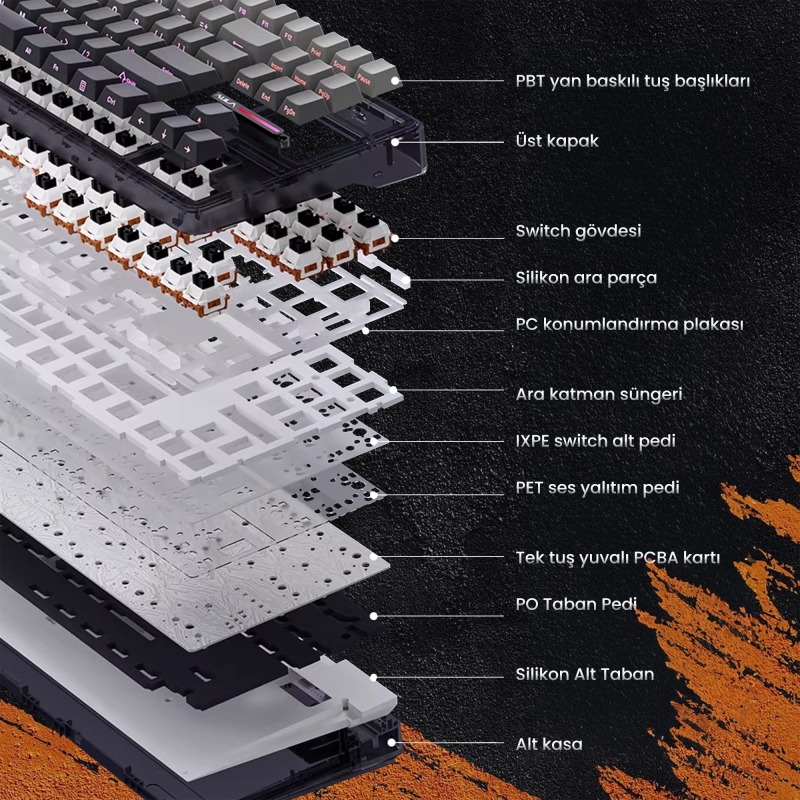 PBT yan baskılı tuş başlıkları

Üst kapak

Switch gövdesi

Silikon ara parça

PC konumlandırma plakası

Ara katman süngeri

IXPE switch alt pedi

PET ses yalıtım pedi

Tek tuş yuvalı PCBA kartı

PO Taban Pedi

Silikon Alt Taban

Alt kasa