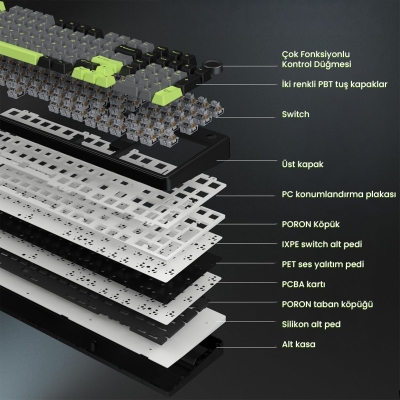 Çok Fonksiyonlu Kontrol Düğmesi

İki renkli PBT tuş kapaklar

Switch

Üst kapak

PC konumlandırma plakası

PORON Köpük

IXPE switch alt pedi

PET ses yalıtım pedi

PCBA kartı

PORON taban köpüğü

Silikon alt ped

Alt kasa