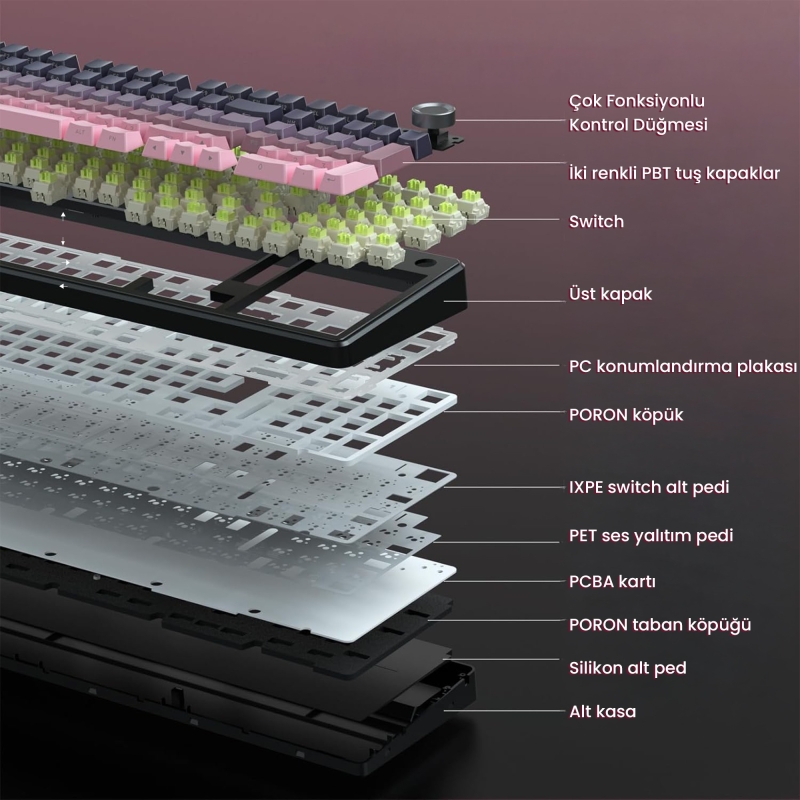 Çok Fonksiyonlu Kontrol Düğmesi

İki renkli PBT tuş kapaklar

Switch

Üst kapak

PC konumlandırma plakası

PORON köpük

IXPE switch alt pedi

PET ses yalıtım pedi

PCBA kartı

PORON taban köpüğü

Silikon alt ped

Alt kasa