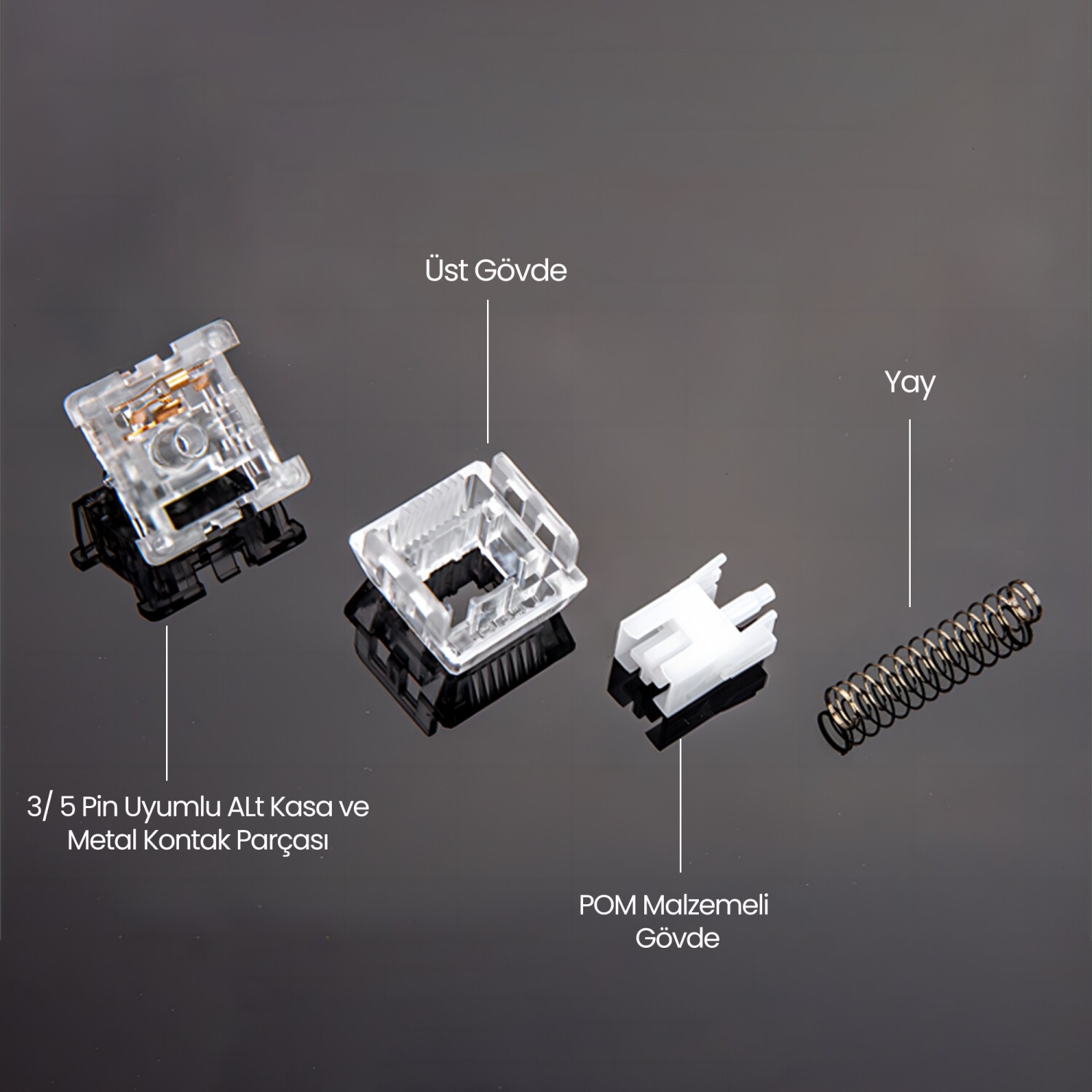 Üst Gövde

Yay

3/ 5 Pin Uyumlu ALt Kasa ve Metal Kontak Parçası

POM Malzemeli Gövde