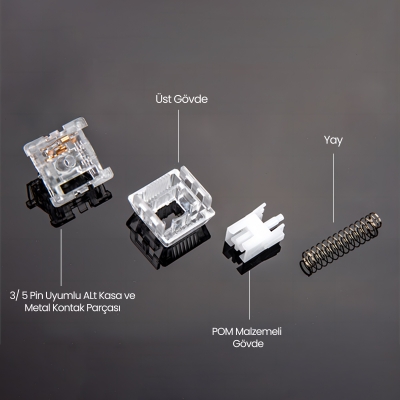 Üst Gövde

Yay

3/ 5 Pin Uyumlu ALt Kasa ve Metal Kontak Parçası

POM Malzemeli Gövde