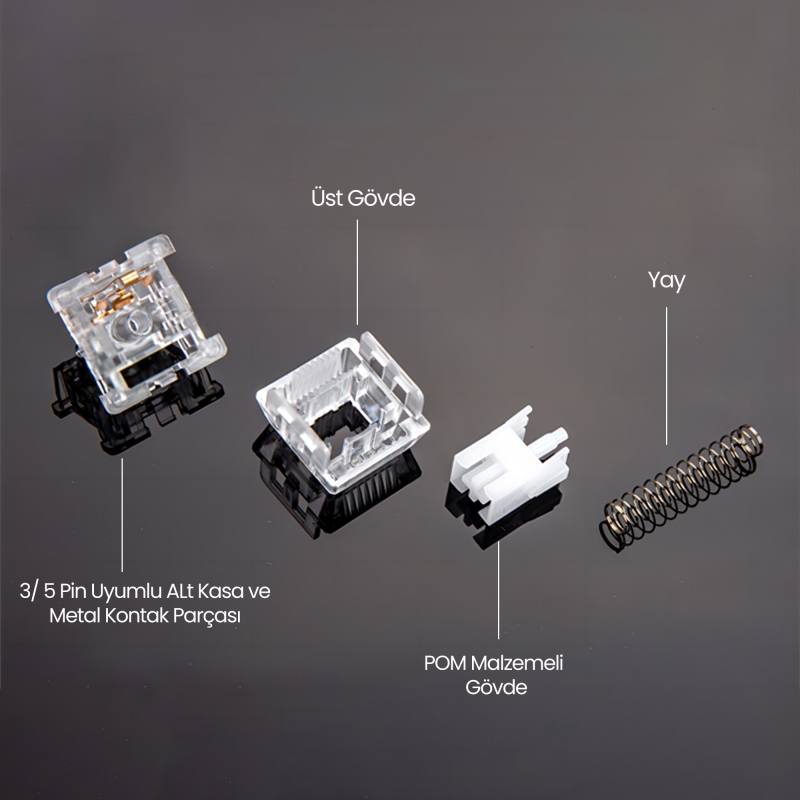 Üst Gövde

Yay

3/ 5 Pin Uyumlu ALt Kasa ve Metal Kontak Parçası

POM Malzemeli Gövde