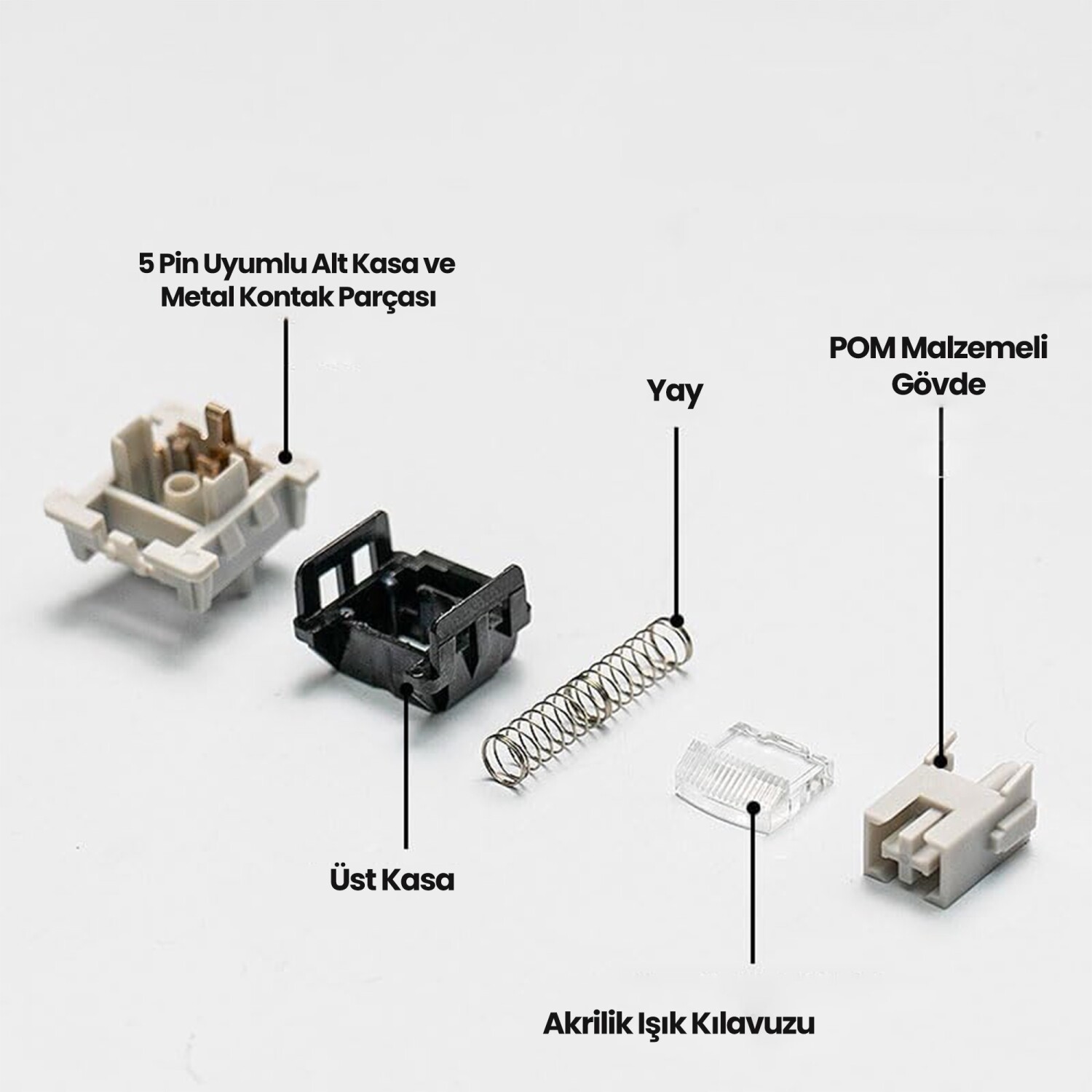 5 Pin Uyumlu Alt Kasa ve Metal Kontak Parçası

Yay

POM Malzemeli Gövde

Üst Kasa

Akrilik Işık Kılavuzu