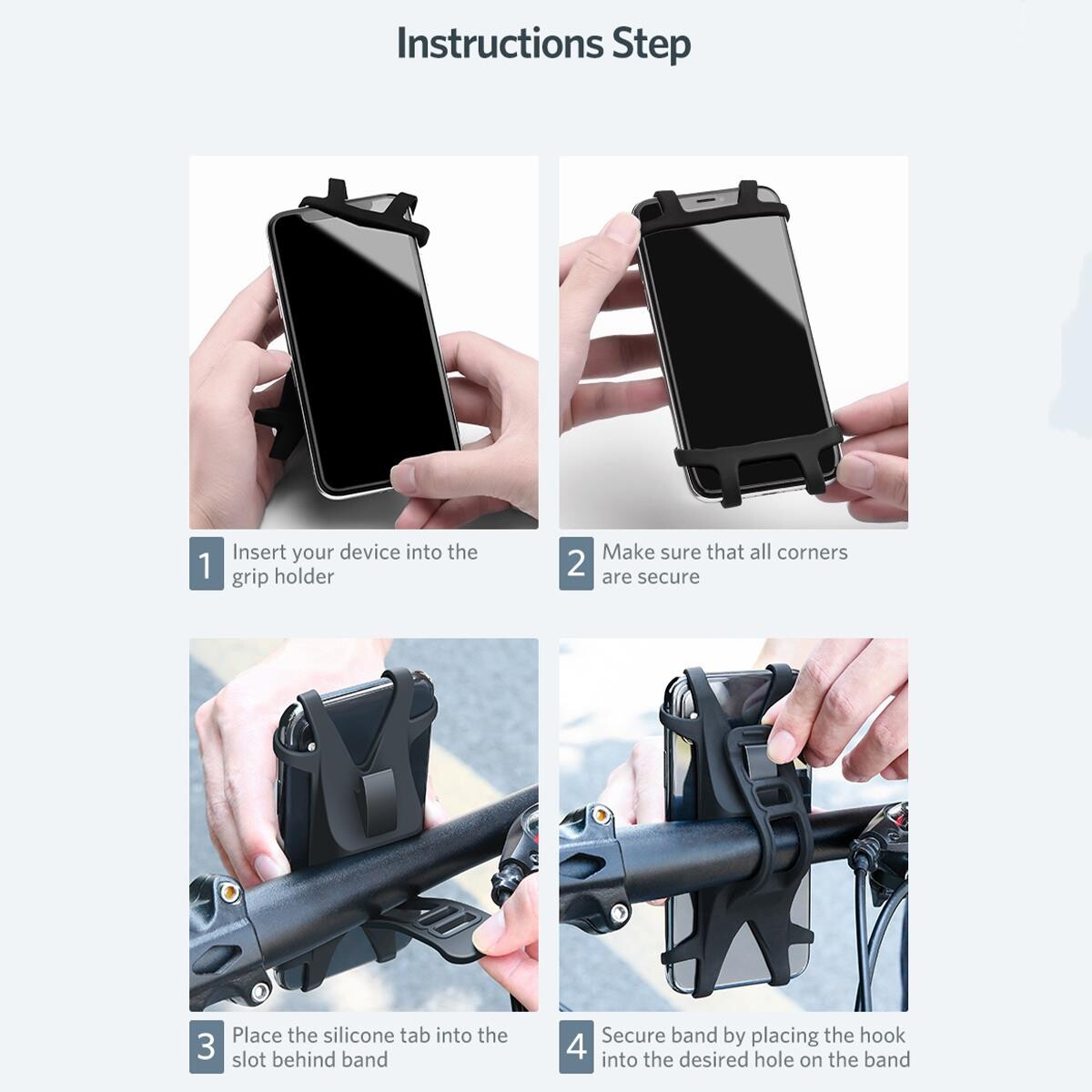 Instructions Step

1 Insert your device into the grip holder

2 Make sure that all corners are secure

3 Place the silicone tab into the slot behind band

4 Secure band by placing the hook into the desired hole on the band