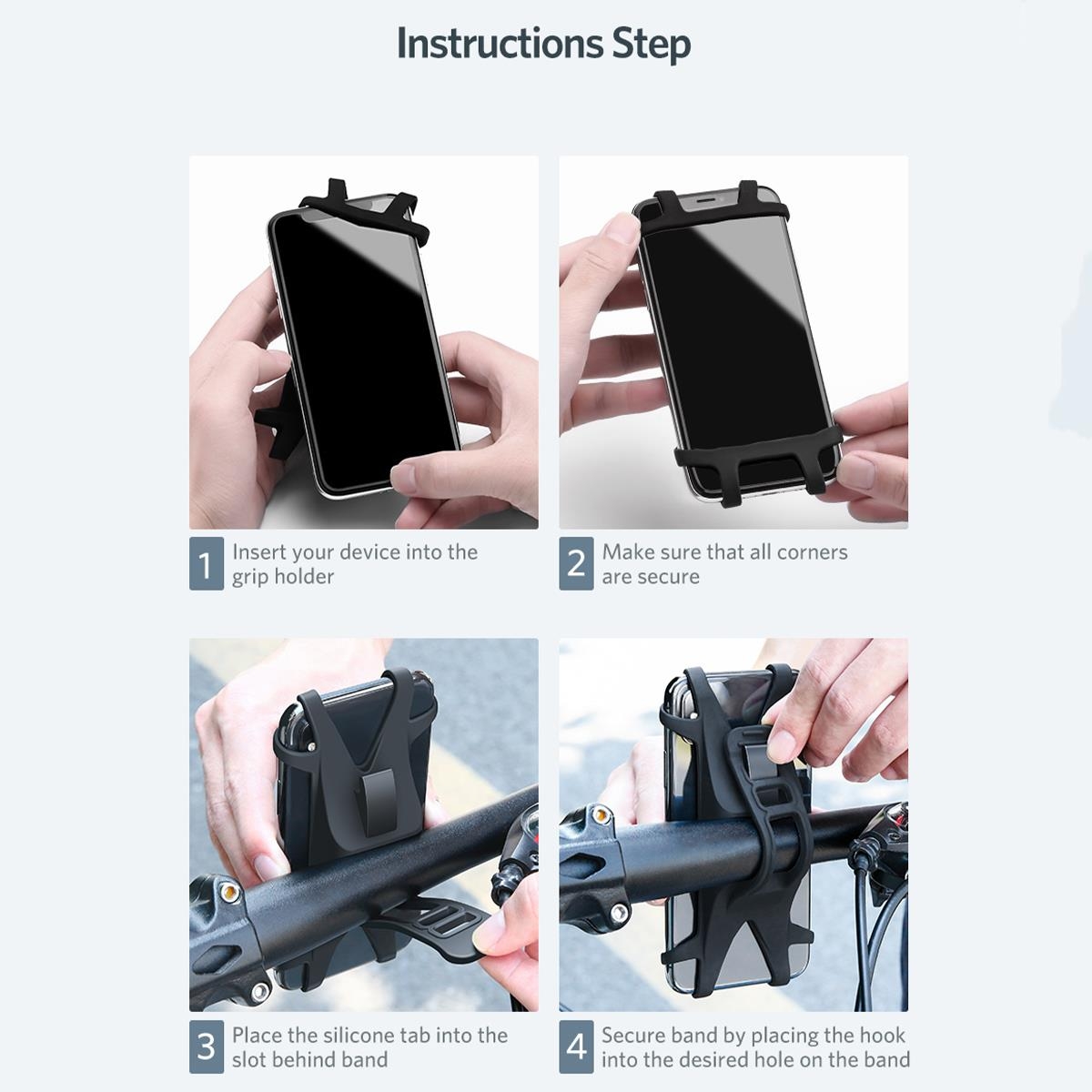 Instructions Step

1 Insert your device into the grip holder

2 Make sure that all corners are secure

3 Place the silicone tab into the slot behind band

4 Secure band by placing the hook into the desired hole on the band