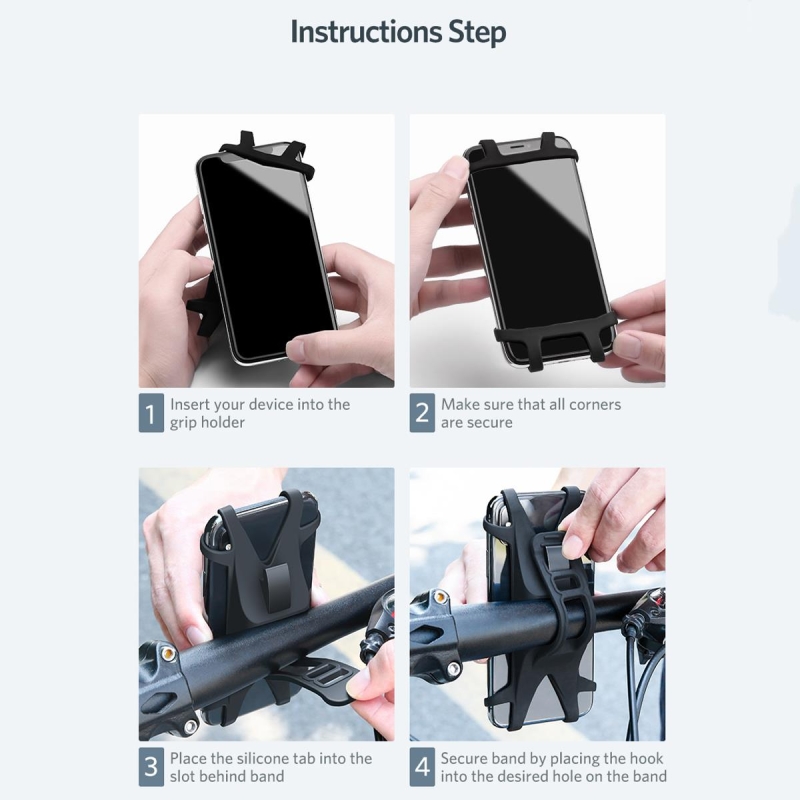 Instructions Step

1 Insert your device into the grip holder

2 Make sure that all corners are secure

3 Place the silicone tab into the slot behind band

4 Secure band by placing the hook into the desired hole on the band