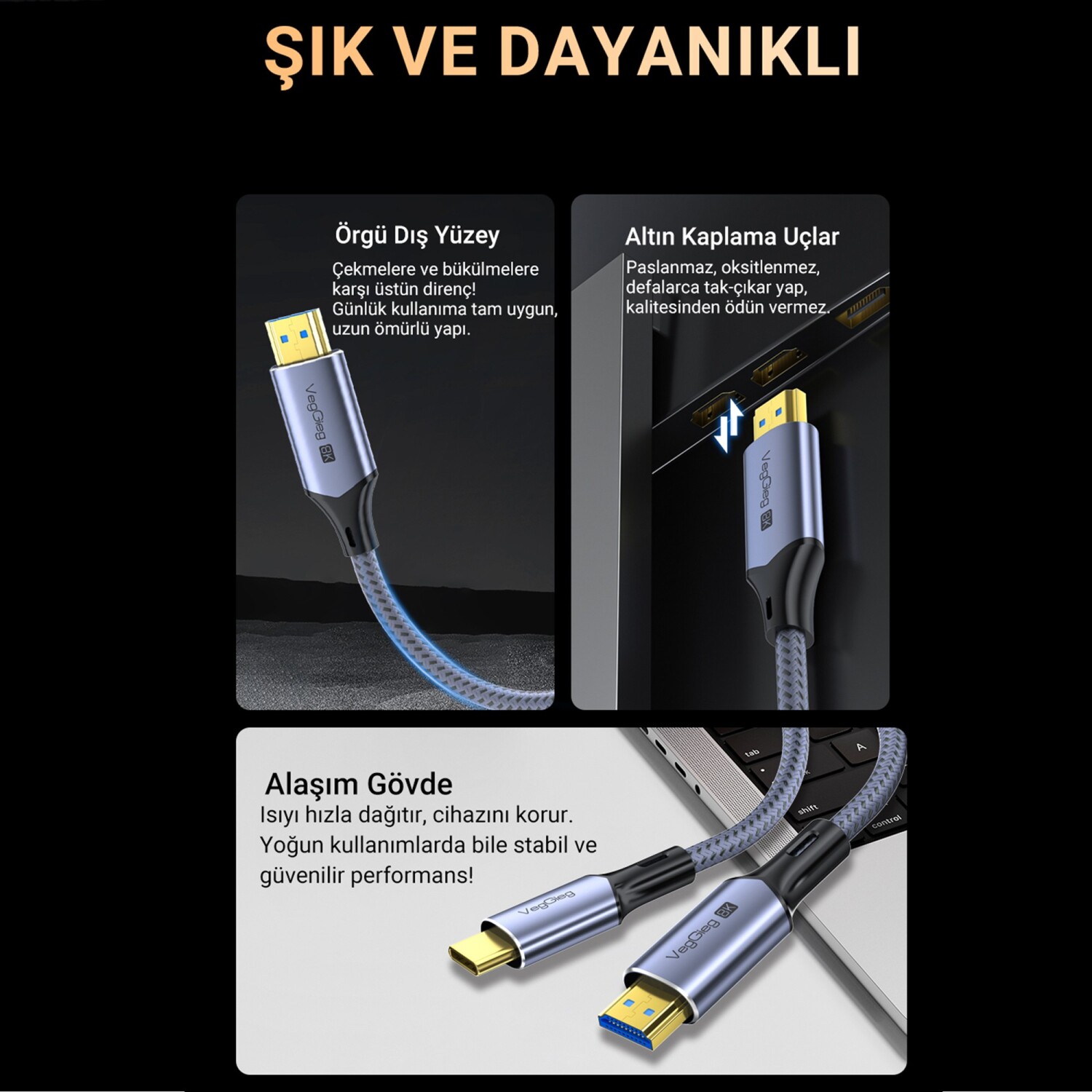 ŞIK VE DAYANIKLI

Örgü Dış Yüzey

Çekmelere ve bükülmelere karşı üstün direnç! Günlük kullanıma tam uygun, uzun ömürlü yapı.

VegGieg 8K

Altın Kaplama Uçlar

Paslanmaz, oksitlenmez, defalarca tak-çıkar yap, kalitesinden ödün vermez.

VegGieg 8K

Alaşım Gövde

Isıyı hızla dağıtır, cihazını korur. Yoğun kullanımlarda bile stabil ve güvenilir performans!

tab

A

shift

control

VegGieg

VegGieg 8K